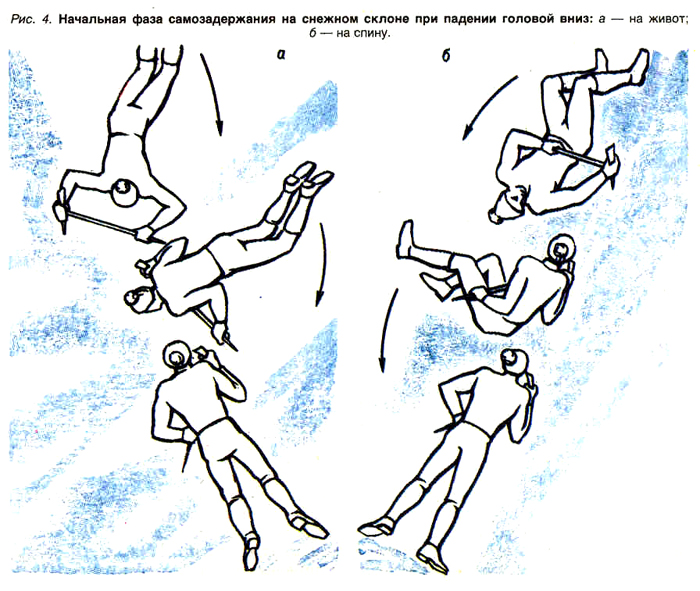 Рис. 4. Начальная фаза самозадержания на снежном склоне при падении головой вниз: а — на живот; б — на спину.

а

б